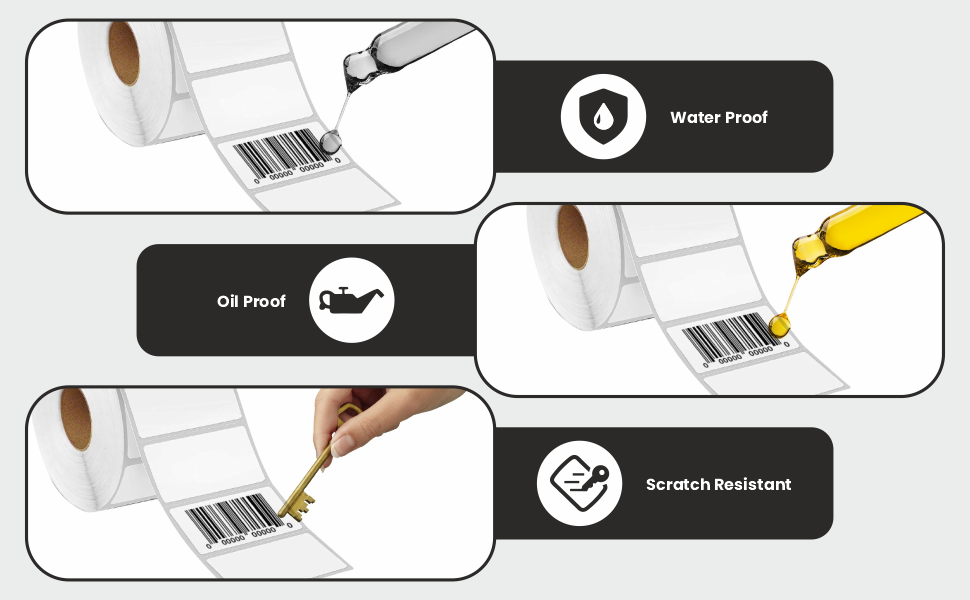 0 00000 00000 0

Water Proof

Oil Proof

0 00000 00000 0

0 00000 00000 0

Scratch Resistant